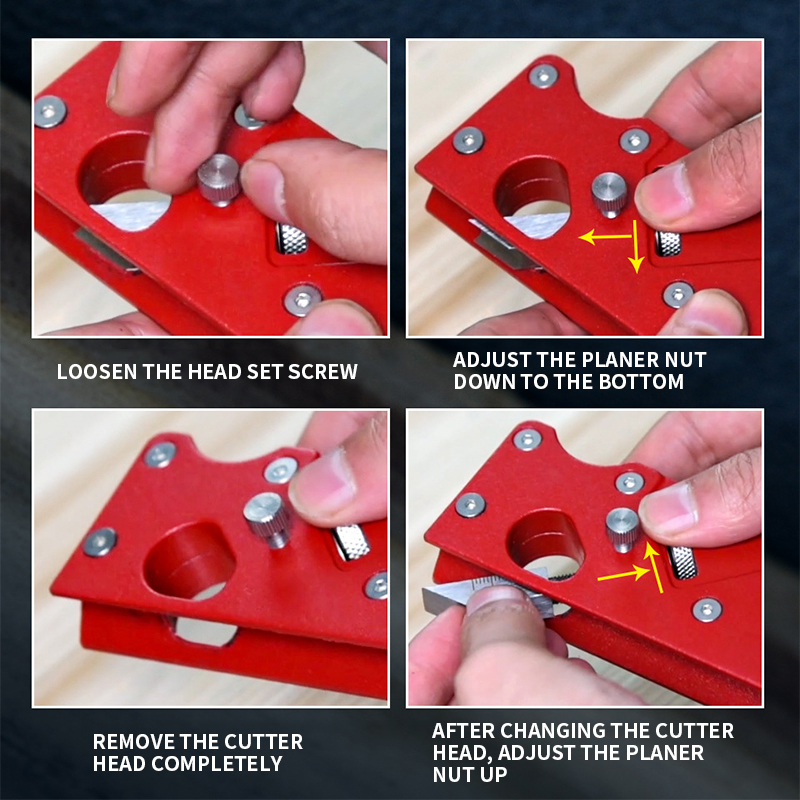 LOOSEN THE HEAD SET SCREW

ADJUST THE PLANER NUT DOWN TO THE BOTTOM

REMOVE THE CUTTER HEAD COMPLETELY

AFTER CHANGING THE CUTTER HEAD, ADJUST THE PLANER NUT UP